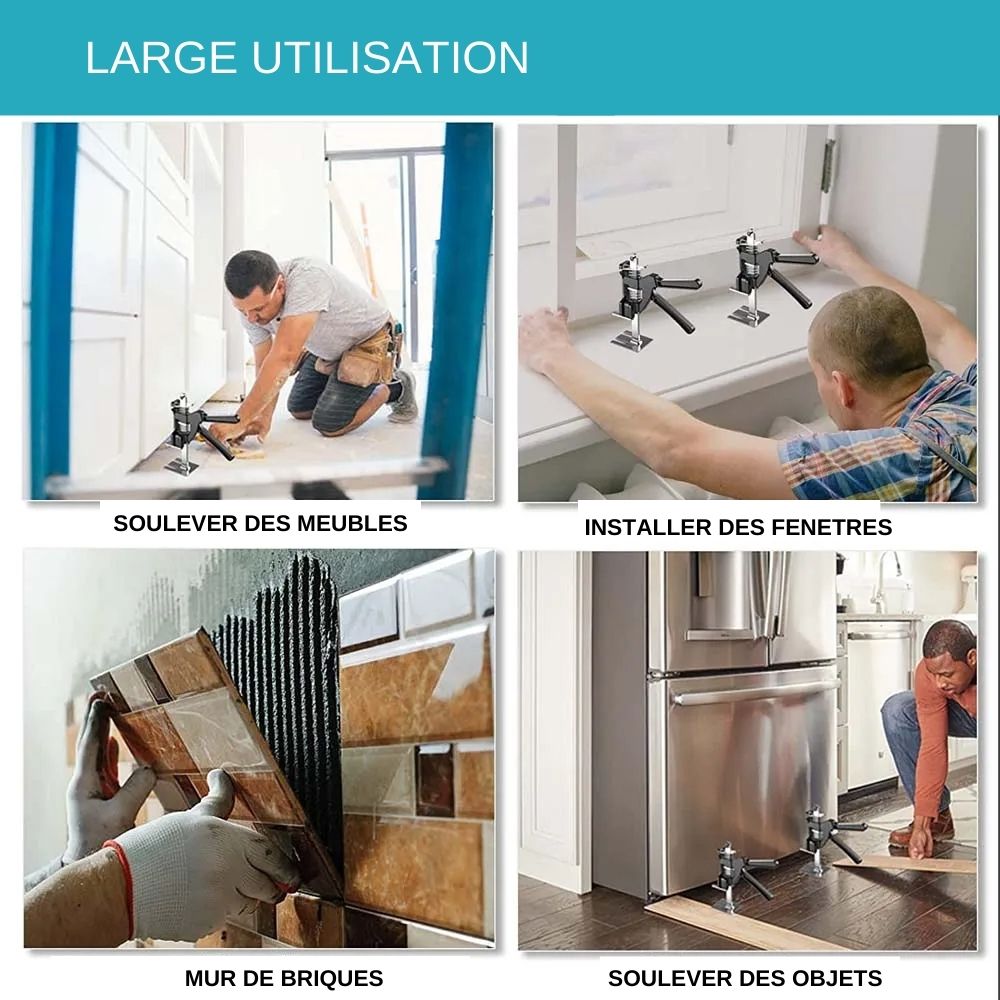 LARGE UTILISATION

SOULEVER DES MEUBLES

INSTALLER DES FENETRES

MUR DE BRIQUES

SOULEVER DES OBJETS